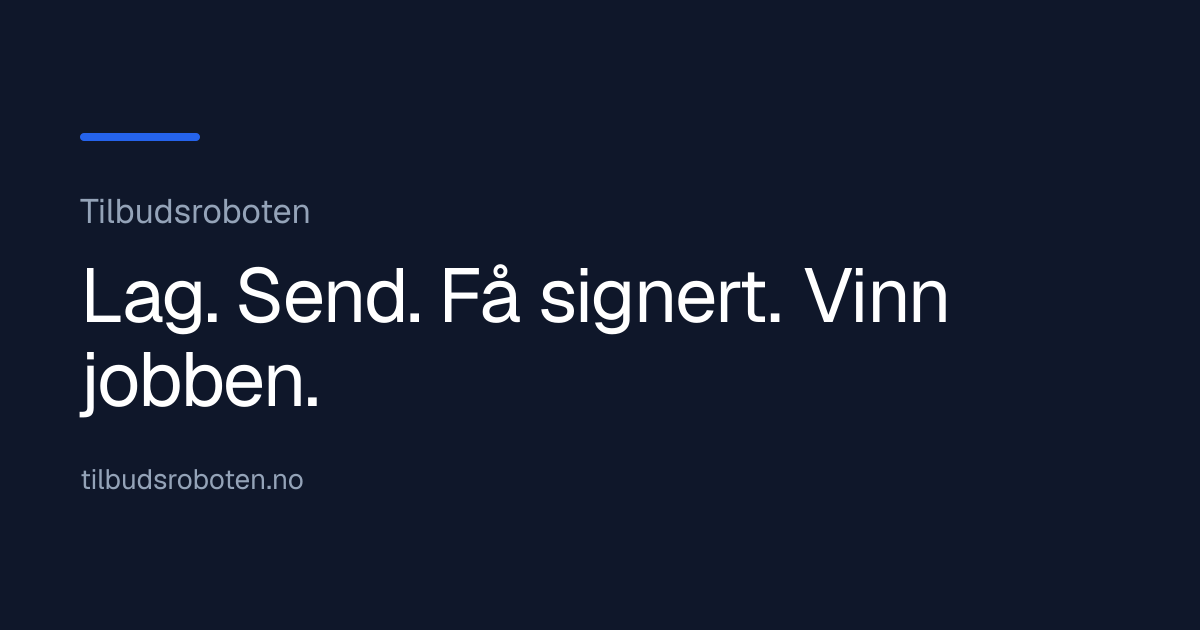 Tilbudsroboten

Lag. Send. Få signert. Vinn jobben.

tilbudsroboten.no